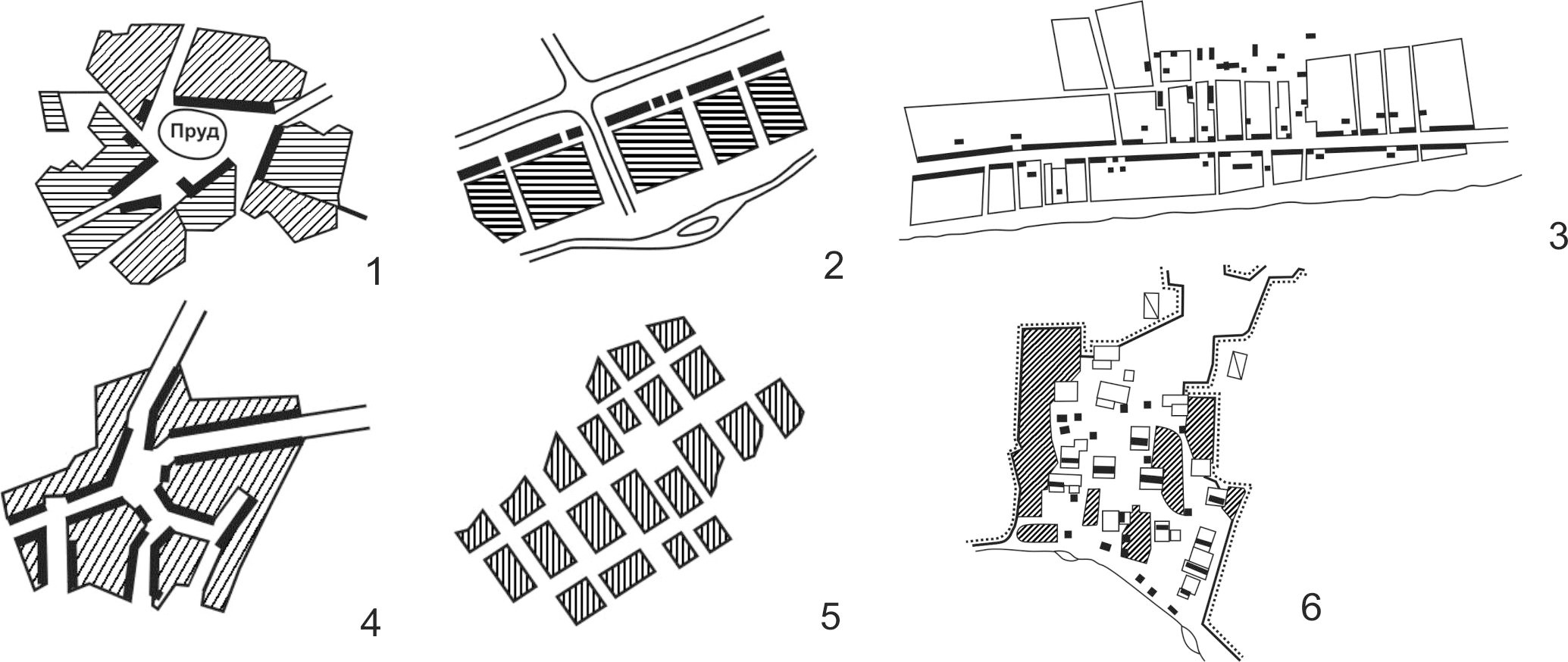 Пруд

1

2

3

4

5

6